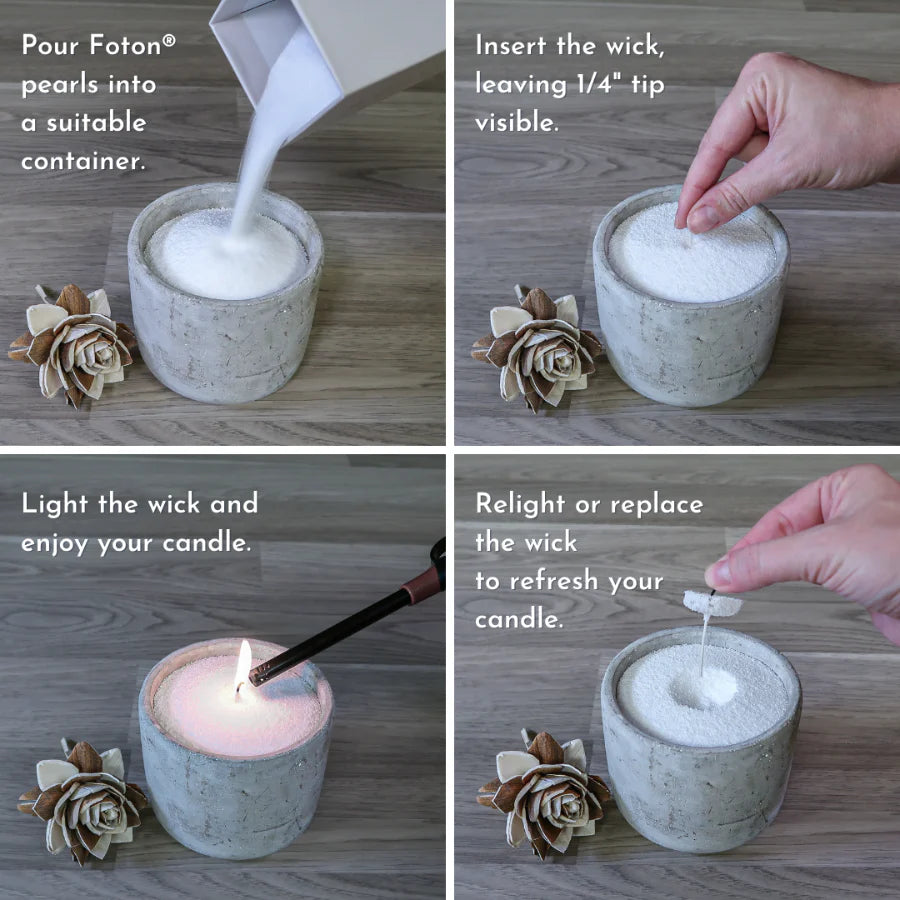 Pour Foton® pearls into a suitable container.

Insert the wick, leaving 1/4" tip visible.

Light the wick and enjoy your candle.

Relight or replace the wick to refresh your candle.